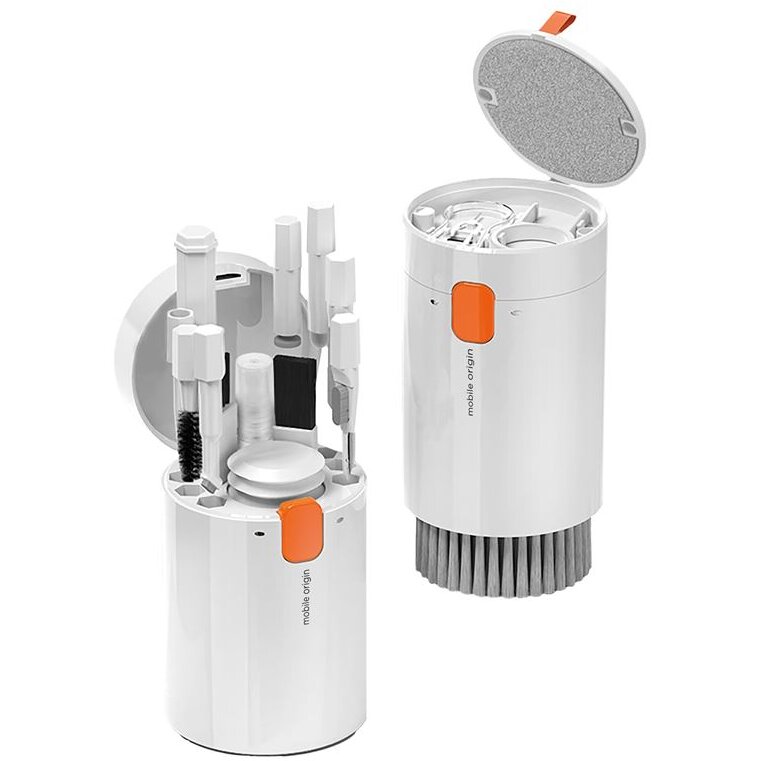 mobile origin

mobile origin